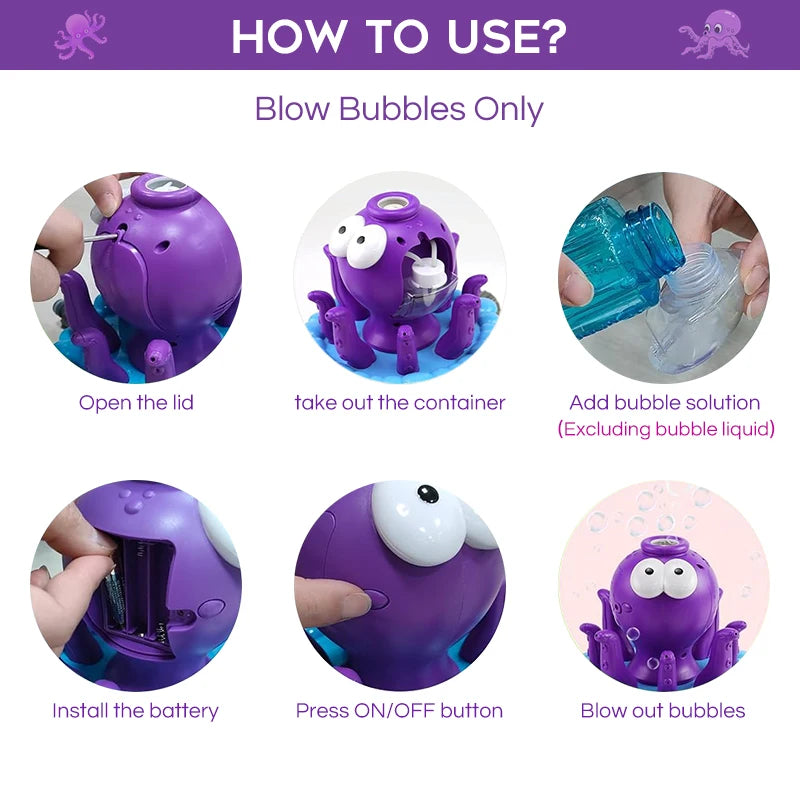 HOW TO USE?

Blow Bubbles Only

Open the lid

take out the container

Add bubble solution
(Excluding bubble liquid)

Install the battery

Press ON/OFF button

Blow out bubbles