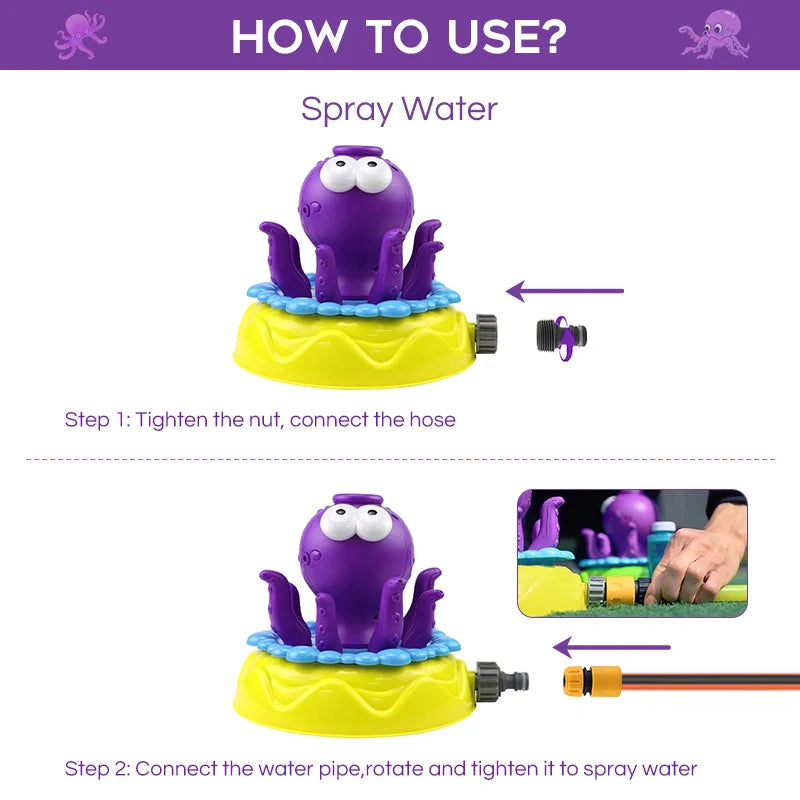 HOW TO USE?

Spray Water

Step 1: Tighten the nut, connect the hose

Step 2: Connect the water pipe,rotate and tighten it to spray water